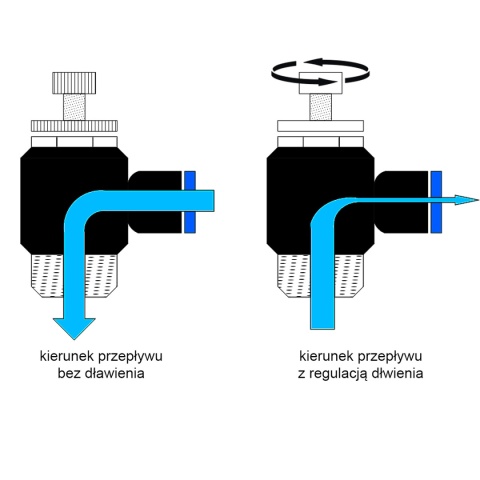 kierunek przepływu
bez dławienia

kierunek przepływu
z regulacją dłwienia